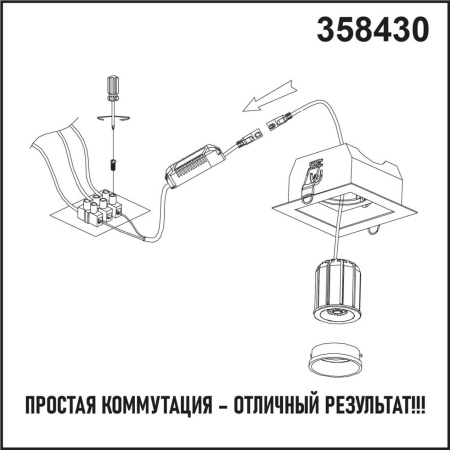 358430

ПРОСТАЯ КОММУТАЦИЯ – ОТЛИЧНЫЙ РЕЗУЛЬТАТ!!!