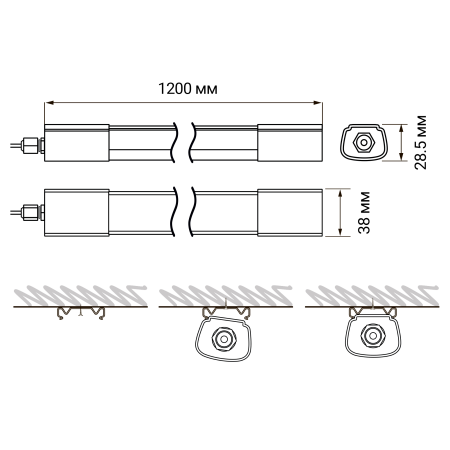 1200 мм

28.5 мм

38 мм