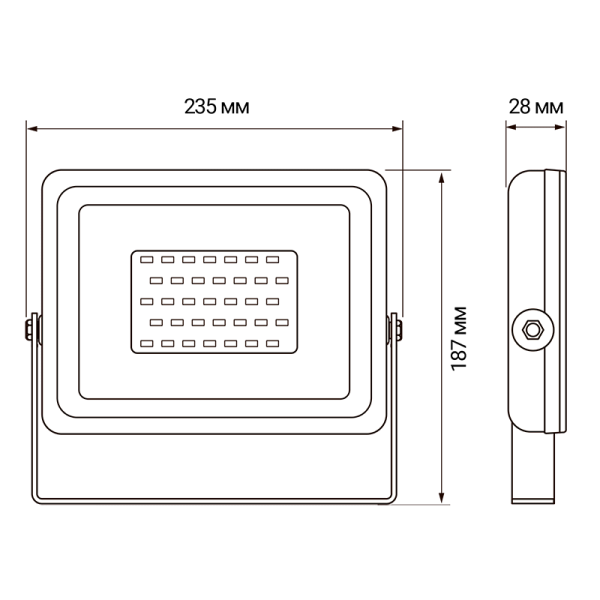 235 мм

28 мм

187 мм