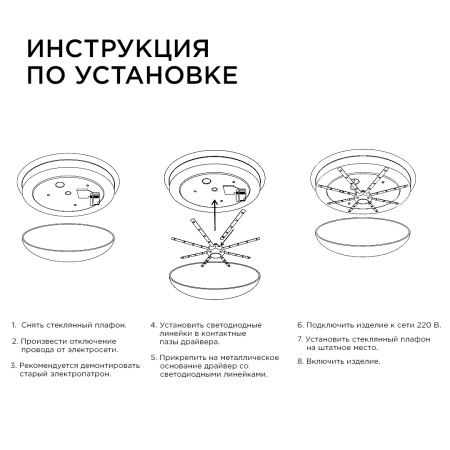 ИНСТРУКЦИЯ ПО УСТАНОВКЕ

1. Снять стеклянный плафон.

2. Произвести отключение провода от электросети.

3. Рекомендуется демонтировать старый электропатрон.

4. Установить светодиодные линейки в контактные пазы драйвера.

5. Прикрепить на металлическое основание драйвер со светодиодными линейками.

6. Подключить изделие к сети 220 В.

7. Установить стеклянный плафон на штатное место.

8. Включить изделие.