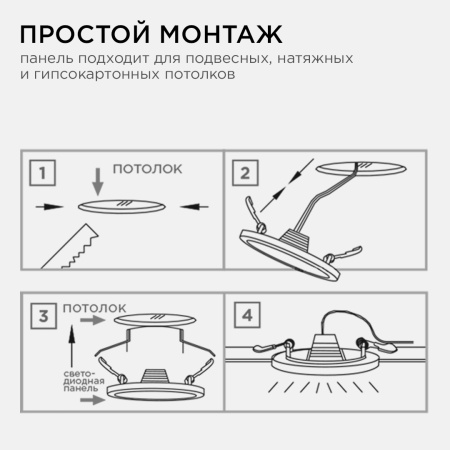 ПРОСТОЙ МОНТАЖ

панель подходит для подвесных, натяжных и гипсокартонных потолков

1

ПОТОЛОК

2

3

ПОТОЛОК

светодиодная панель

4