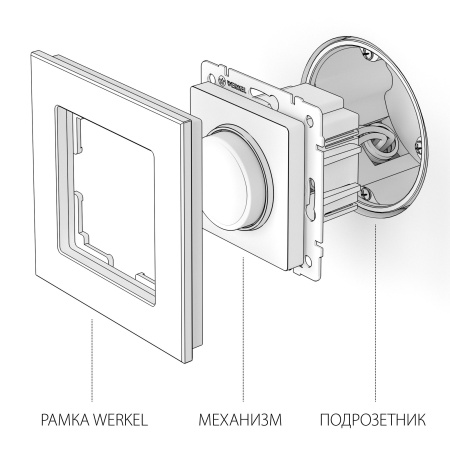 WERKEL

РАМКА WERKEL

МЕХАНИЗМ

ПОДРОЗЕТНИК