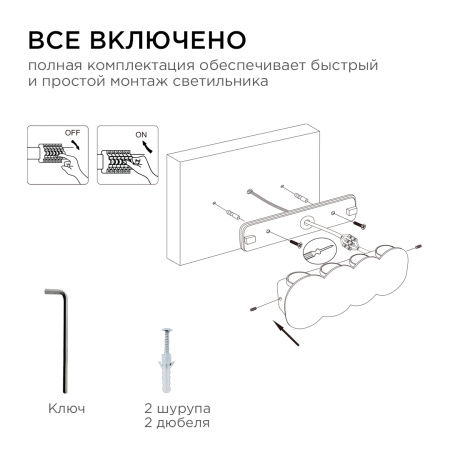 ВСЕ ВКЛЮЧЕНО

полная комплектация обеспечивает быстрый и простой монтаж светильника

OFF

ON

Ключ

2 шурупа
2 дюбеля