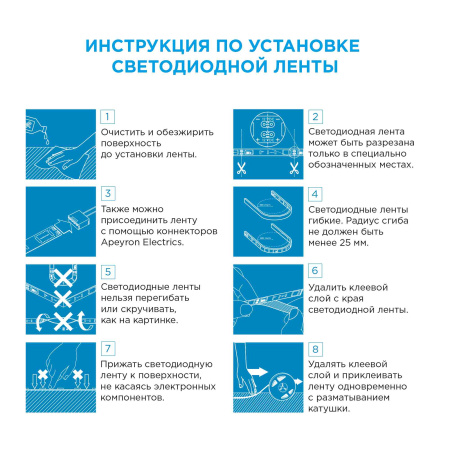 ИНСТРУКЦИЯ ПО УСТАНОВКЕ СВЕТОДИОДНОЙ ЛЕНТЫ

1
Очистить и обезжирить поверхность до установки ленты.

2
Светодиодная лента может быть разрезана только в специально обозначенных местах.

3
Также можно присоединить ленту с помощью коннекторов Apeyron Electrics.

4
Светодиодные ленты гибкие. Радиус сгиба не должен быть менее 25 мм.

5
Светодиодные ленты нельзя перегибать или скручивать, как на картинке.

6
Удалить клеевой слой с края светодиодной ленты.

7
Прижать светодиодную ленту к поверхности, не касаясь электронных компонентов.

8
Удалять клеевой слой и приклеивать ленту одновременно с разматыванием катушки.