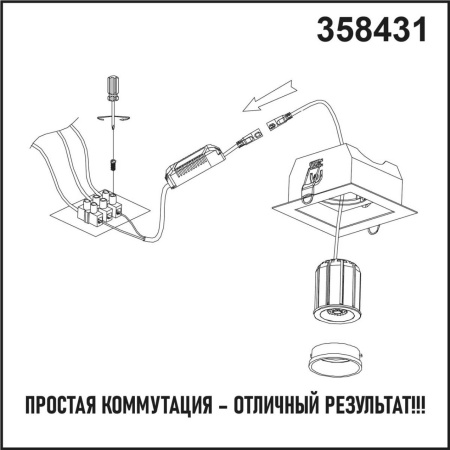 358431

ПРОСТАЯ КОММУТАЦИЯ – ОТЛИЧНЫЙ РЕЗУЛЬТАТ!!!