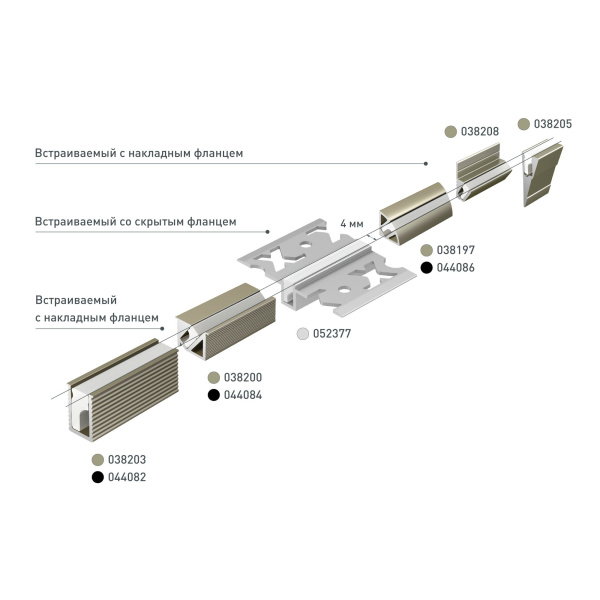 038208

038205

Встраиваемый с накладным фланцем

Встраиваемый со скрытым фланцем

4 мм

038197

044086

Встраиваемый с накладным фланцем

052377

038200

044084

038203

044082