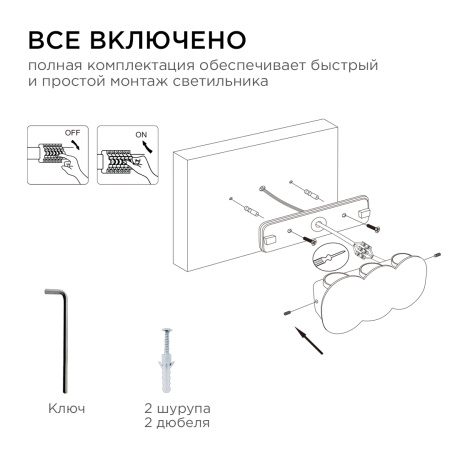 ВСЕ ВКЛЮЧЕНО
полная комплектация обеспечивает быстрый и простой монтаж светильника

OFF

ON

Ключ

2 шурупа
2 дюбеля