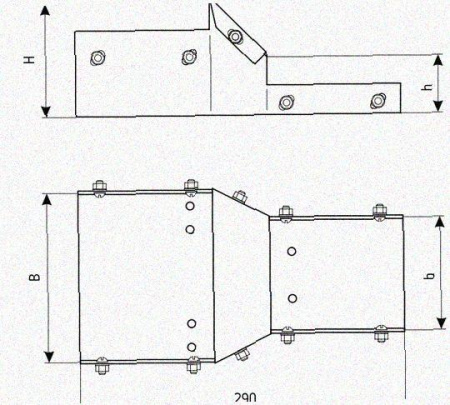 H
h
B
b
290