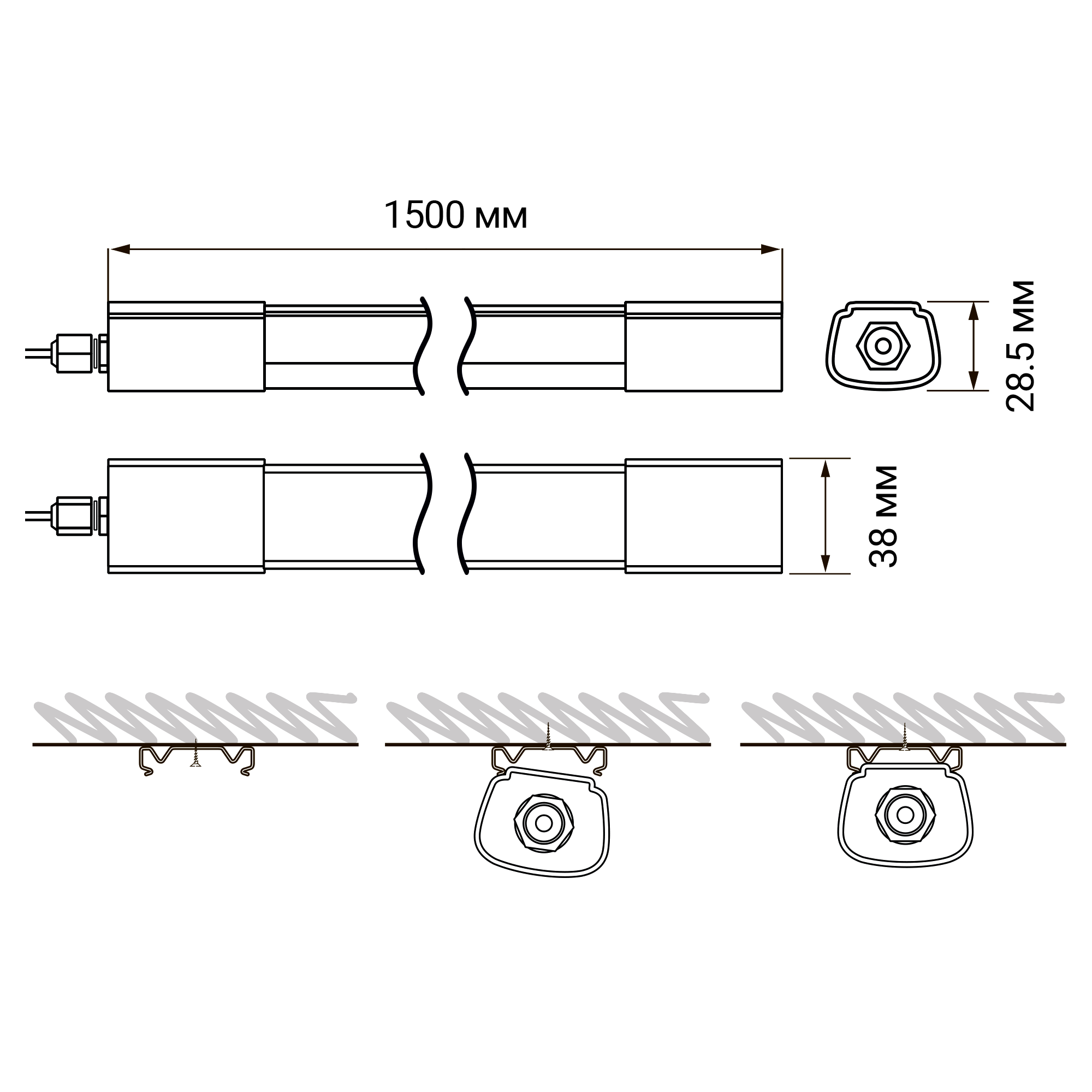 1500 мм

28.5 мм

38 мм