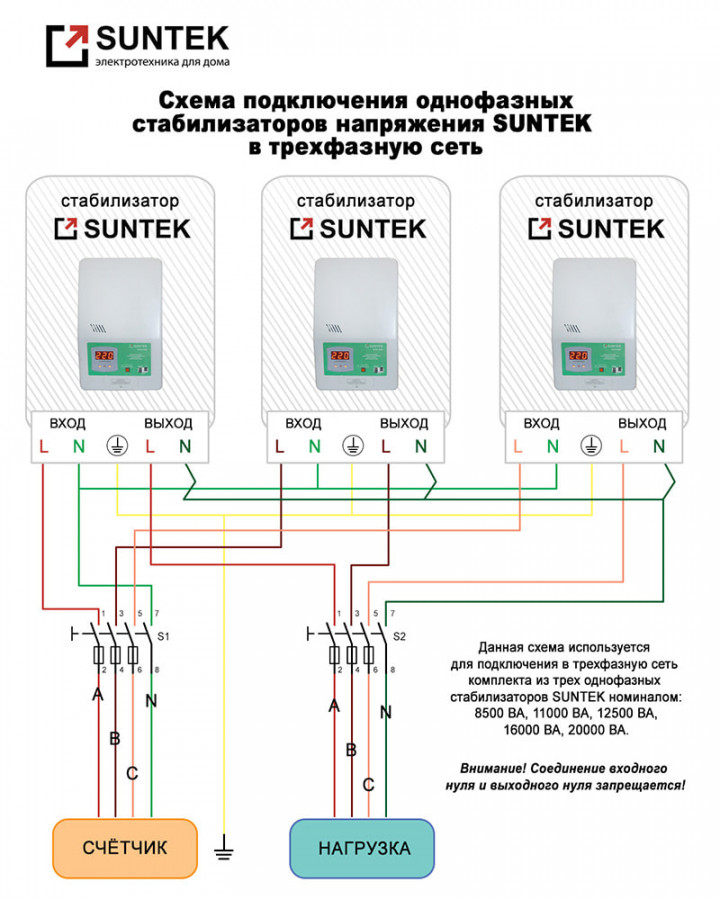 SUNTEK
электротехника для дома

Схема подключения однофазных стабилизаторов напряжения SUNTEK в трехфазную сеть

стабилизатор
SUNTEK
220
ВХОД ВЫХОД
L N L N

стабилизатор
SUNTEK
220
ВХОД ВЫХОД
L N L N

стабилизатор
SUNTEK
220
ВХОД ВЫХОД
L N L N

1 3 5 7
S1
2 4 6 8
A
B
C
N

1 3 5 7
S2
2 4 6 8
A
B
C
N

Данная схема используется для подключения в трехфазную сеть комплекта из трех однофазных стабилизаторов SUNTEK номиналом: 8500 ВА, 11000 ВА, 12500 ВА, 16000 ВА, 20000 ВА.

Внимание! Соединение входного нуля и выходного нуля запрещается!

СЧЁТЧИК

НАГРУЗКА