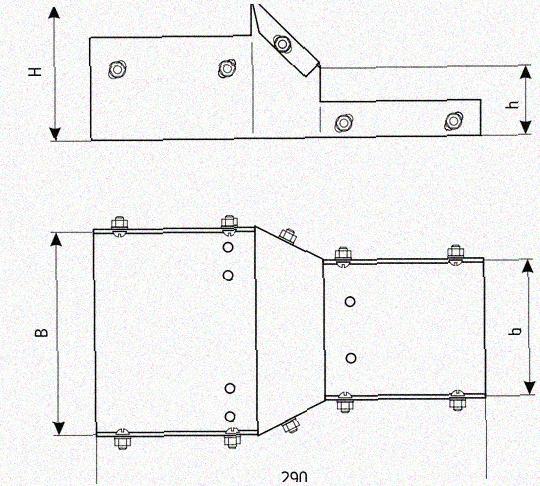 H

h

B

b

290